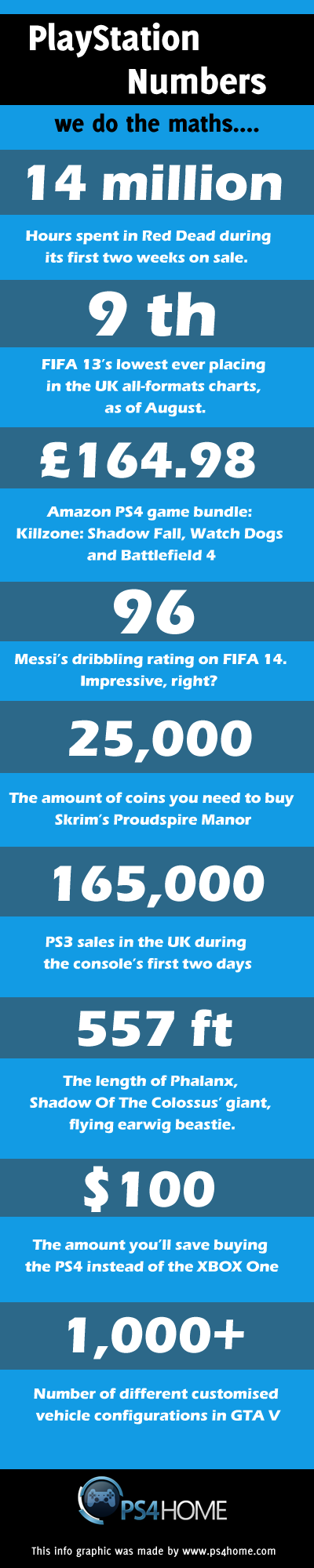 PlayStation Numbers

we do the maths....

14 million

Hours spent in Red Dead during its first two weeks on sale.

9 th

FIFA 13's lowest ever placing in the UK all-formats charts, as of August.

£164.98

Amazon PS4 game bundle: Killzone: Shadow Fall, Watch Dogs and Battlefield 4

96

Messi's dribbling rating on FIFA 14. Impressive, right?

25,000

The amount of coins you need to buy Skrim's Proudspire Manor

165,000

PS3 sales in the UK during the console's first two days

557 ft

The length of Phalanx, Shadow Of The Colossus' giant, flying earwig beastie.

$100

The amount you'll save buying the PS4 instead of the XBOX One

1,000+

Number of different customised vehicle configurations in GTA V

PS4HOME

This info graphic was made by www.ps4home.com